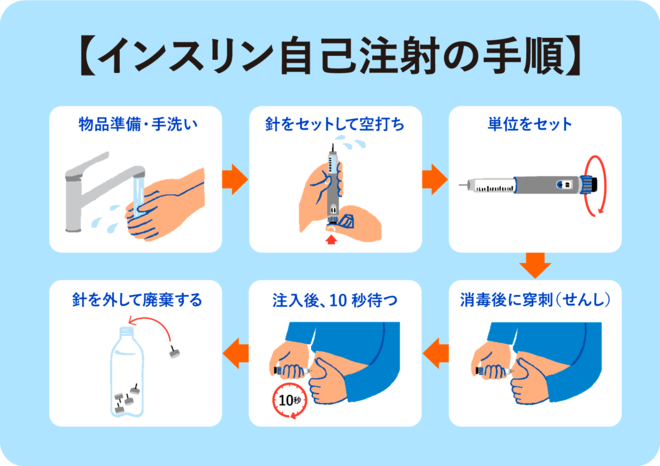 【インスリン自己注射の手順】

物品準備・手洗い

針をセットして空打ち

単位をセット

消毒後に穿刺（せんし）

注入後、10 秒待つ

10秒

針を外して廃棄する